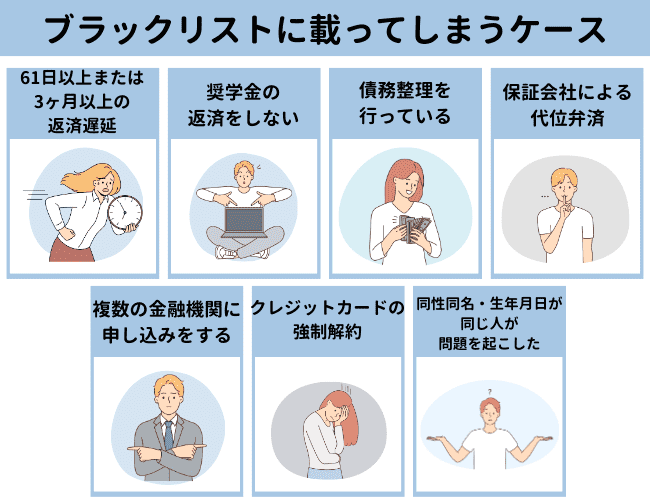 ブラックリストに載ってしまうケース

61日以上または3ヶ月以上の返済遅延

奨学金の返済をしない

債務整理を行っている

保証会社による代位弁済

複数の金融機関に申し込みをする

クレジットカードの強制解約

同性同名・生年月日が同じ人が問題を起こした