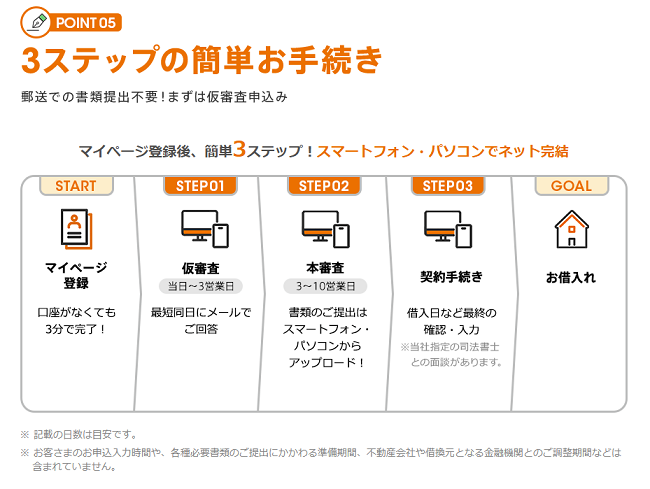 POINT 05

3ステップの簡単お手続き

郵送での書類提出不要！まずは仮審査申込み

マイページ登録後、簡単3ステップ！スマートフォン・パソコンでネット完結

START
マイページ登録
口座がなくても3分で完了！

STEP01
仮審査
当日〜3営業日
最短同日にメールでご回答

STEP02
本審査
3〜10営業日
書類のご提出はスマートフォン・パソコンからアップロード！

STEP03
契約手続き
借入日など最終の確認・入力
※当社指定の司法書士との面談があります。

GOAL
お借入れ

※ 記載の日数は目安です。
※ お客さまのお申込入力時間や、各種必要書類のご提出にかかわる準備期間、不動産会社や借換元となる金融機関とのご調整期間などは含まれていません。