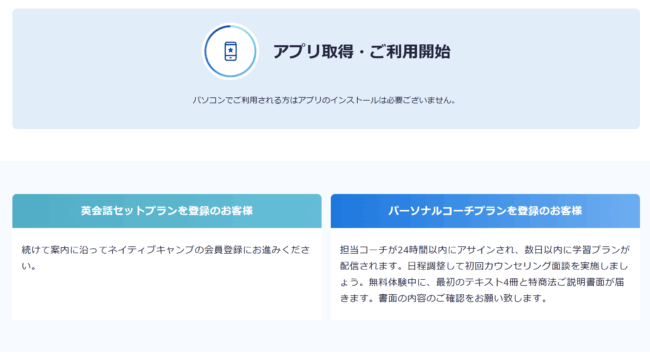 アプリ取得・ご利用開始

パソコンでご利用される方はアプリのインストールは必要ございません。

英会話セットプランを登録のお客様

続けて案内に沿ってネイティブキャンプの会員登録にお進みください。

パーソナルコーチプランを登録のお客様

担当コーチが24時間以内にアサインされ、数日以内に学習プランが配信されます。日程調整して初回カウンセリング面談を実施しましょう。無料体験中に、最初のテキスト4冊と特商法ご説明書面が届きます。書面の内容のご確認をお願い致します。